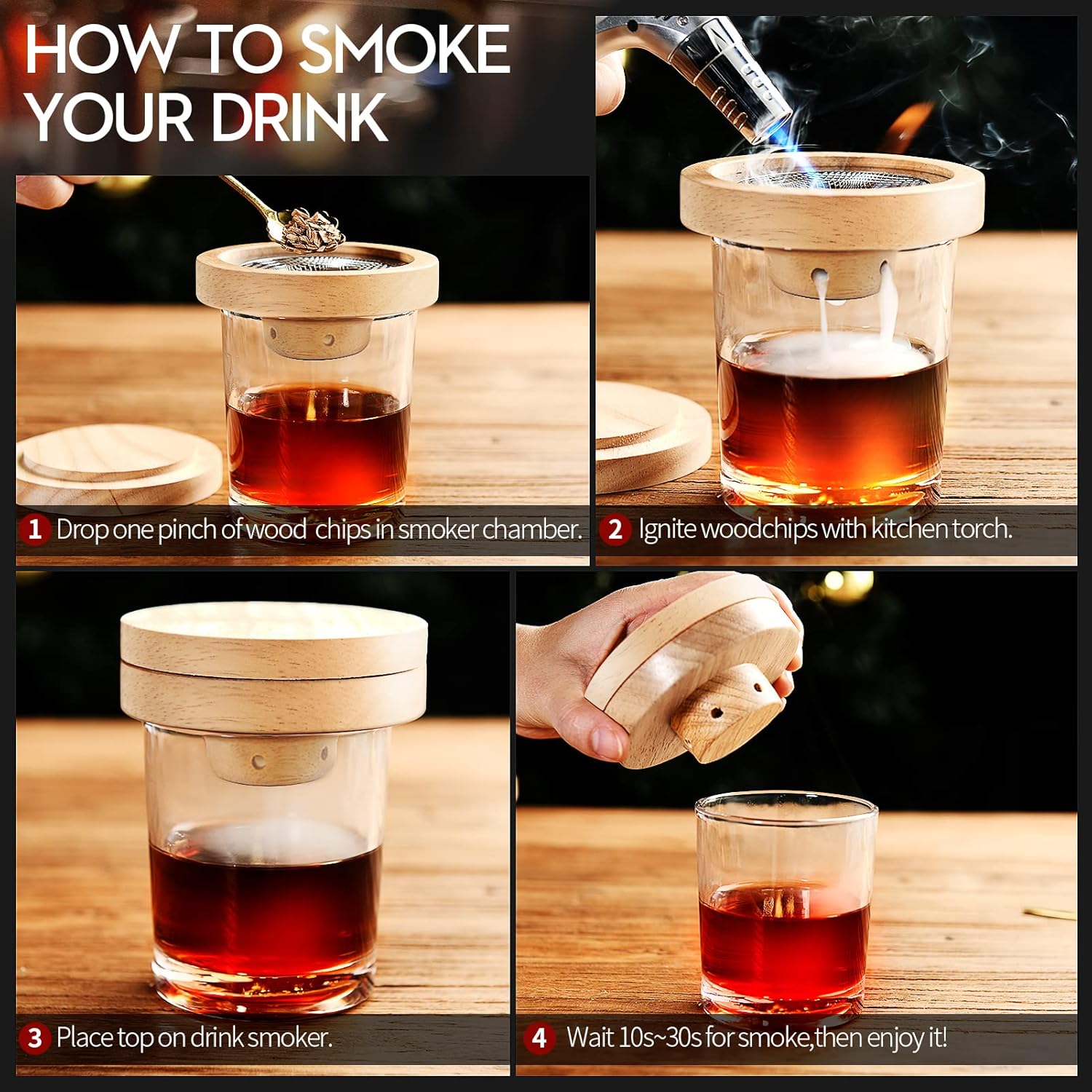 HOW TO SMOKE YOUR DRINK

1 Drop one pinch of wood chips in smoker chamber.

2 Ignite woodchips with kitchen torch.

3 Place top on drink smoker.

4 Wait 10s~30s for smoke,then enjoy it!